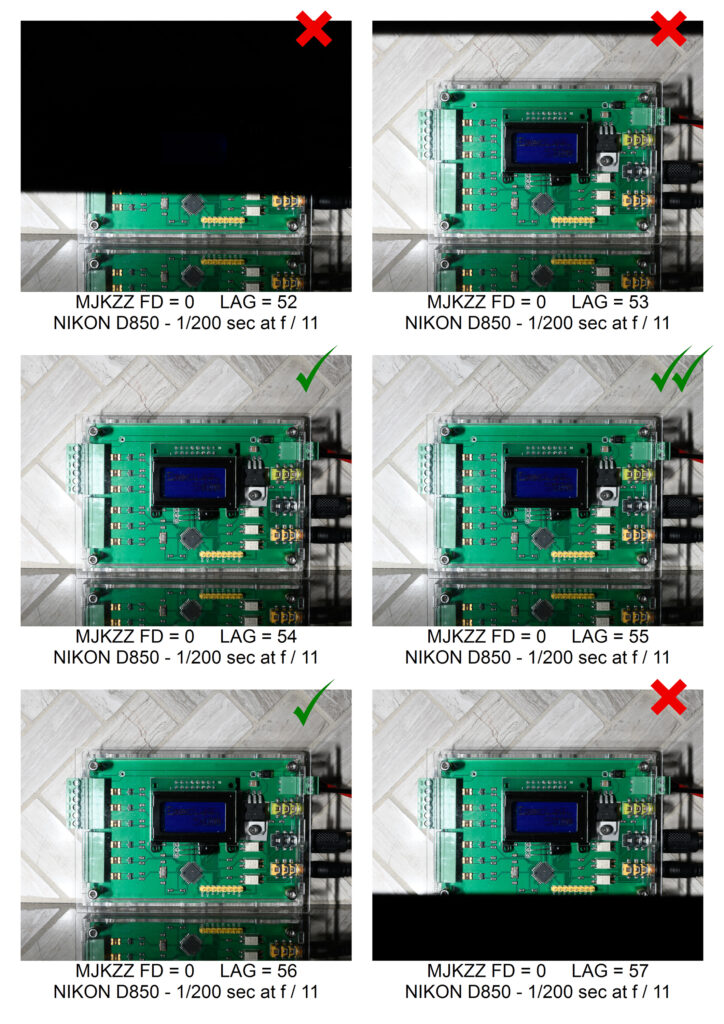 MJKZZ FD = 0 LAG = 52
NIKON D850 - 1/200 sec at f / 11

MJKZZ FD = 0 LAG = 53
NIKON D850 - 1/200 sec at f / 11

MJKZZ FD = 0 LAG = 54
NIKON D850 - 1/200 sec at f / 11

MJKZZ FD = 0 LAG = 55
NIKON D850 - 1/200 sec at f / 11

MJKZZ FD = 0 LAG = 56
NIKON D850 - 1/200 sec at f / 11

MJKZZ FD = 0 LAG = 57
NIKON D850 - 1/200 sec at f / 11